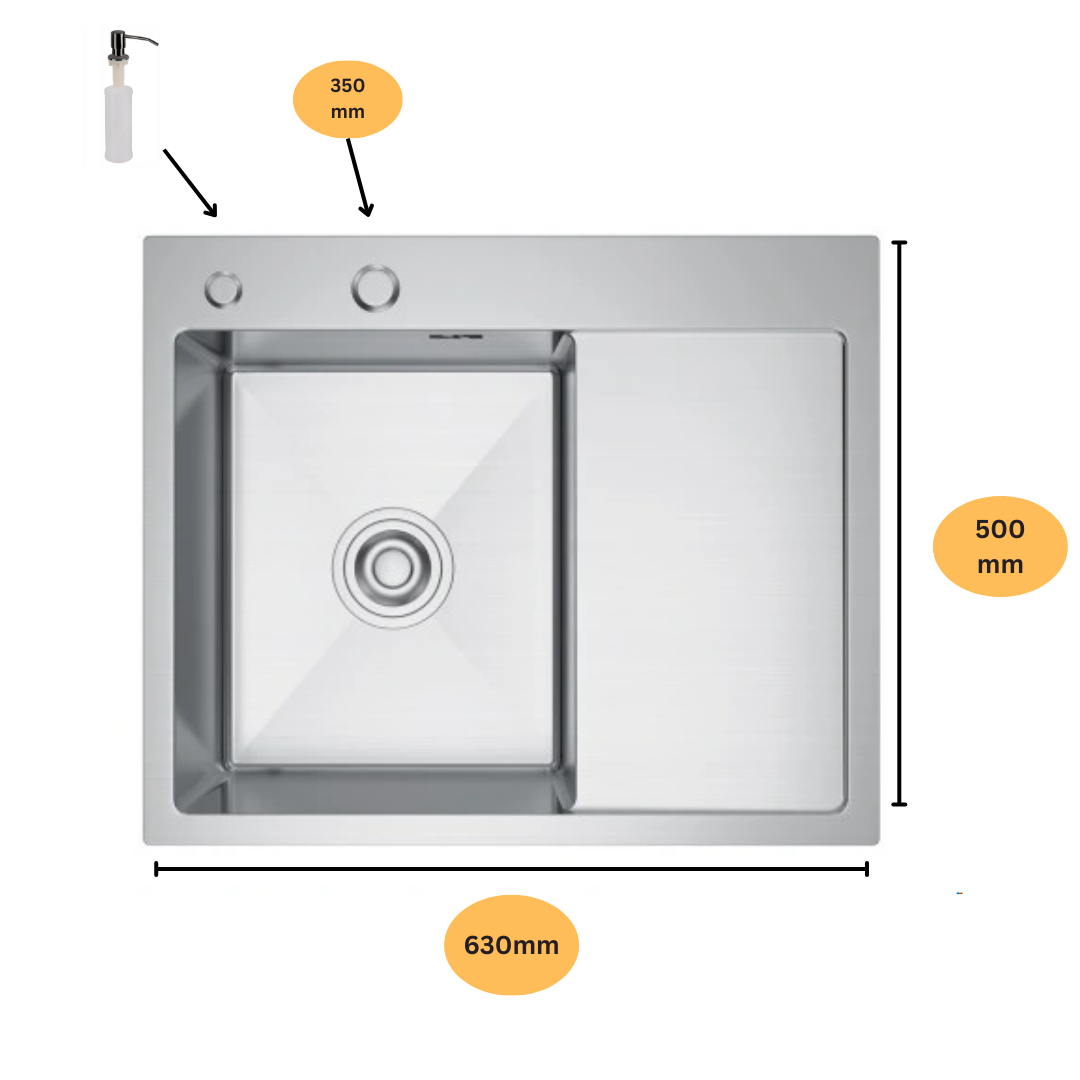 350 mm

500 mm

630mm